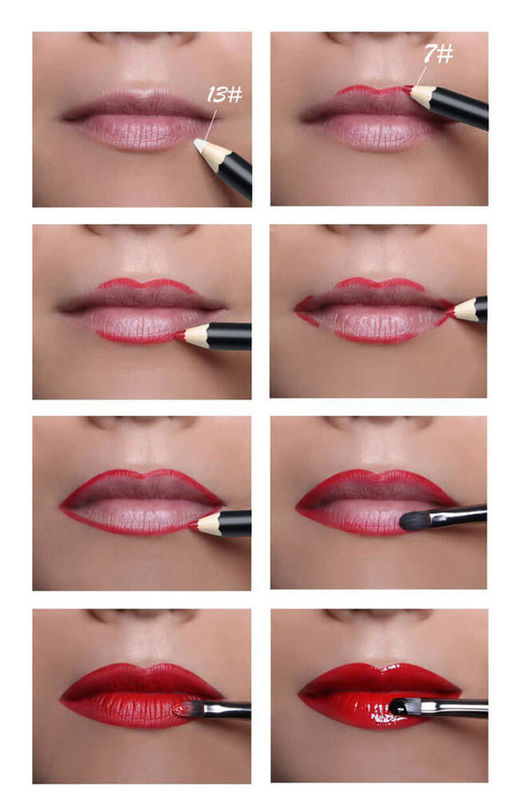 13#

7#